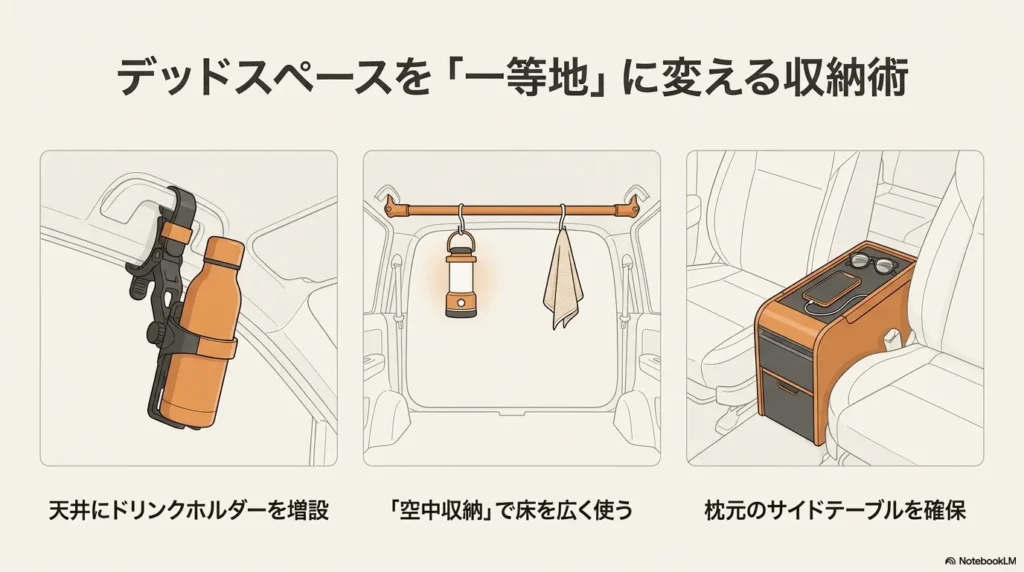 デッドスペースを「一等地」に変える収納術

天井にドリンクホルダーを増設

「空中収納」で床を広く使う

枕元のサイドテーブルを確保

NotebookLM