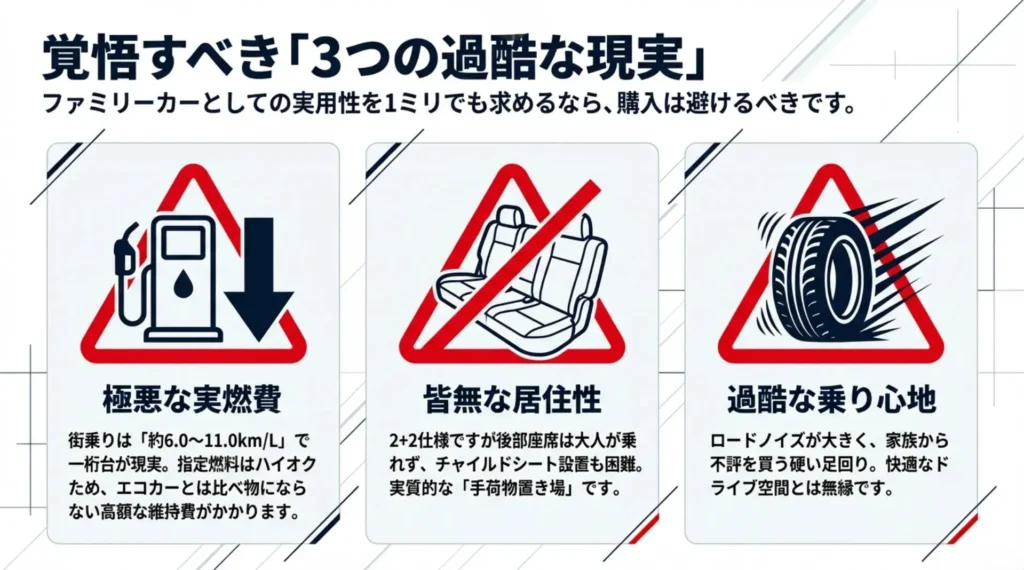 覚悟すべき「3つの過酷な現実」

ファミリーカーとしての実用性を1ミリでも求めるなら、購入は避けるべきです。

極悪な実燃費

街乗りは「約6.0〜11.0km/L」で一桁台が現実。指定燃料はハイオクため、エコカーとは比べ物にならない高額な維持費がかかります。

皆無な居住性

2+2仕様ですが後部座席は大人が乗れず、チャイルドシート設置も困難。実質的な「手荷物置き場」です。

過酷な乗り心地

ロードノイズが大きく、家族から不評を買う硬い足回り。快適なドライブ空間とは無縁です。