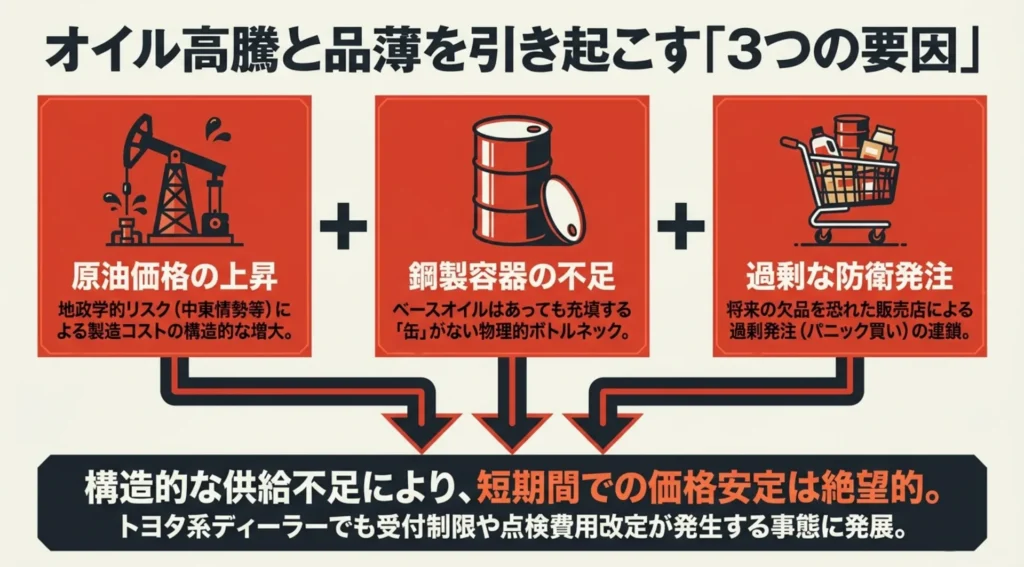 オイル高騰と品薄を引き起こす「3つの要因」

原油価格の上昇
地政学的リスク（中東情勢等）による製造コストの構造的な増大。

+

鋼製容器の不足
ベースオイルはあっても充填する「缶」がない物理的ボトルネック。

+

過剰な防衛発注
将来の欠品を恐れた販売店による過剰発注（パニック買い）の連鎖。

構造的な供給不足により、短期間での価格安定は絶望的。
トヨタ系ディーラーでも受付制限や点検費用改定が発生する事態に発展。